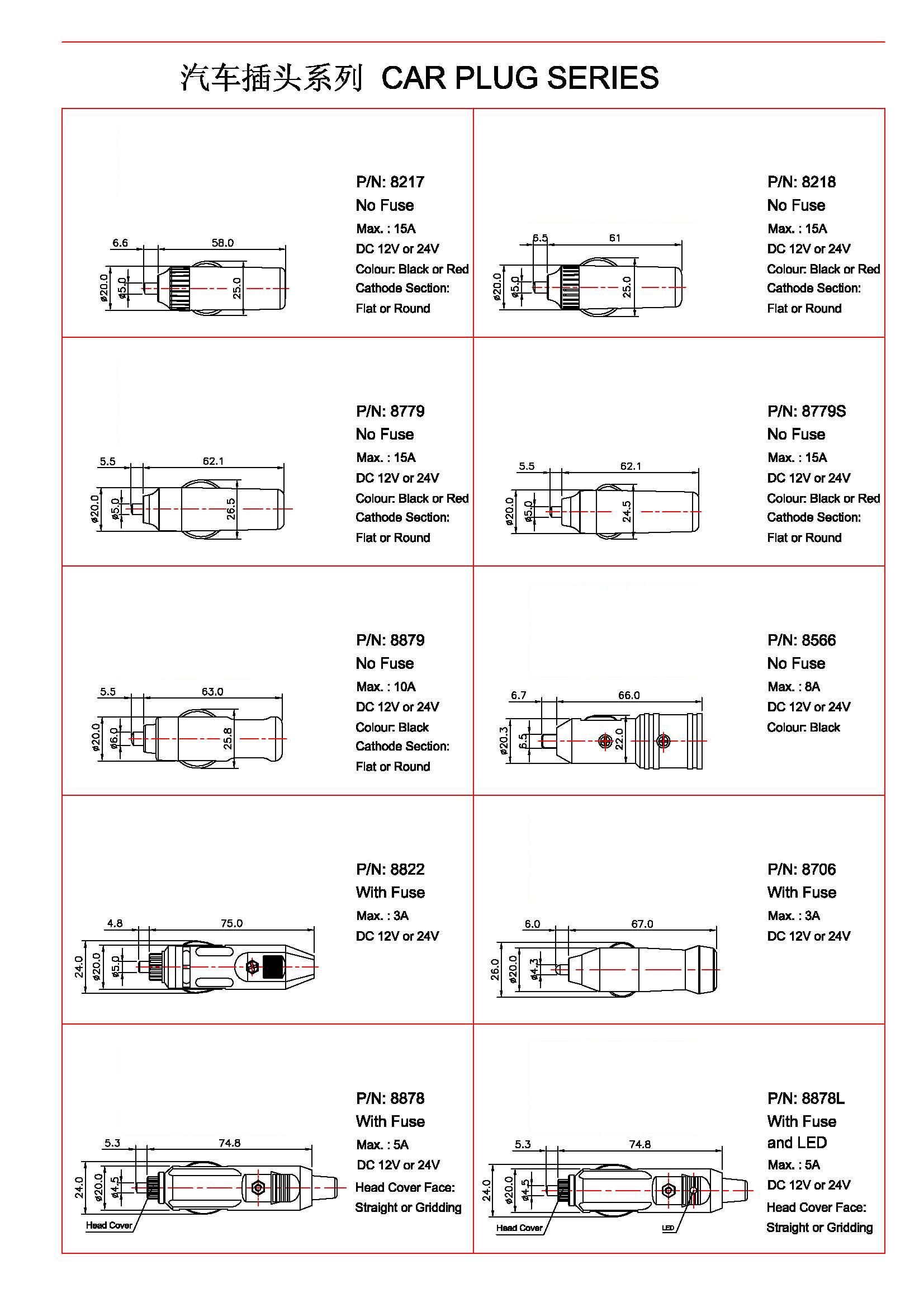 汽车插头系列 CAR PLUG SERIES

6.6
58.0
ø20.0
ø5.0
25.0

P/N: 8217
No Fuse
Max. : 15A
DC 12V or 24V
Colour: Black or Red
Cathode Section:
Flat or Round

6.5
61
ø20.0
ø5.0
25.0

P/N: 8218
No Fuse
Max. : 15A
DC 12V or 24V
Colour: Black or Red
Cathode Section:
Flat or Round

5.5
62.1
ø20.0
ø5.0
26.5

P/N: 8779
No Fuse
Max. : 15A
DC 12V or 24V
Colour: Black or Red
Cathode Section:
Flat or Round

5.5
62.1
ø20.0
ø5.0
24.5

P/N: 8779S
No Fuse
Max. : 15A
DC 12V or 24V
Colour: Black or Red
Cathode Section:
Flat or Round

5.5
63.0
ø20.0
ø6.0
25.8

P/N: 8879
No Fuse
Max. : 10A
DC 12V or 24V
Colour: Black
Cathode Section:
Flat or Round

6.7
66.0
ø20.3
6.5
22.0

P/N: 8566
No Fuse
Max. : 8A
DC 12V or 24V
Colour: Black

4.8
75.0
24.0
ø20.0
ø5.0

P/N: 8822
With Fuse
Max. : 3A
DC 12V or 24V

6.0
67.0
26.0
ø20.0
ø4.3

P/N: 8706
With Fuse
Max. : 3A
DC 12V or 24V

5.3
74.8
24.0
ø20.0
ø4.5
Head Cover

P/N: 8878
With Fuse
Max. : 5A
DC 12V or 24V
Head Cover Face:
Straight or Gridding

5.3
74.8
24.0
ø20.0
ø4.5
Head Cover
LED

P/N: 8878L
With Fuse
and LED
Max. : 5A
DC 12V or 24V
Head Cover Face:
Straight or Gridding